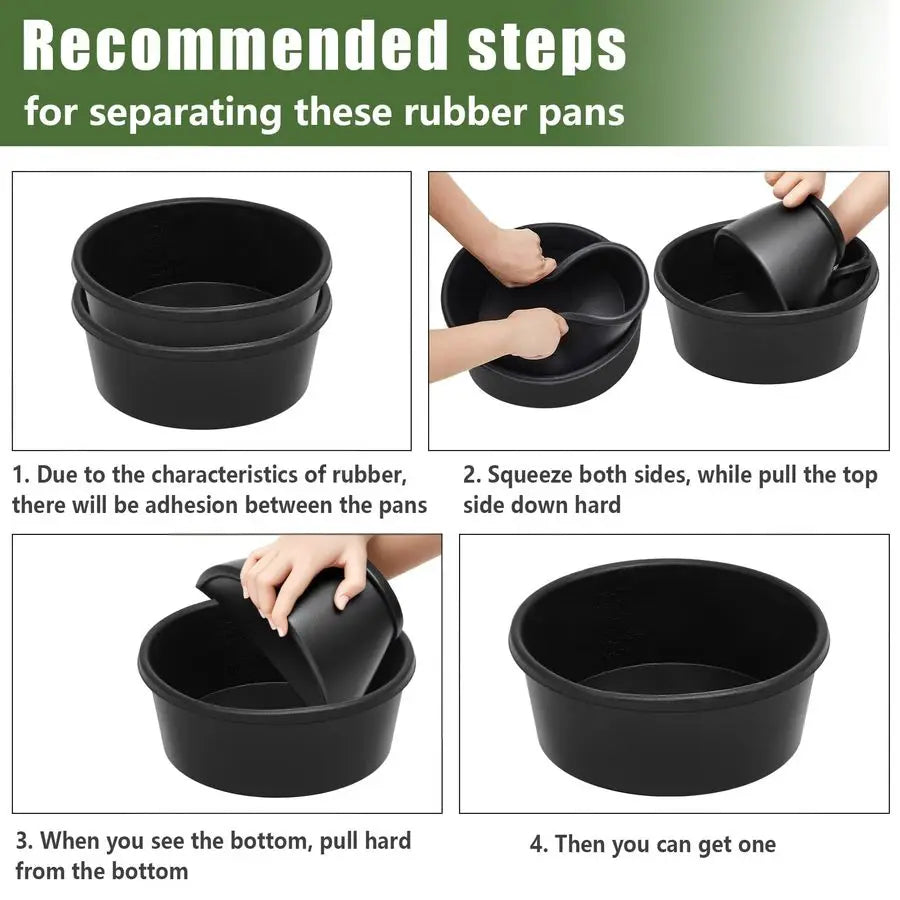 Recommended steps
for separating these rubber pans

1. Due to the characteristics of rubber, there will be adhesion between the pans

2. Squeeze both sides, while pull the top side down hard

3. When you see the bottom, pull hard from the bottom

4. Then you can get one